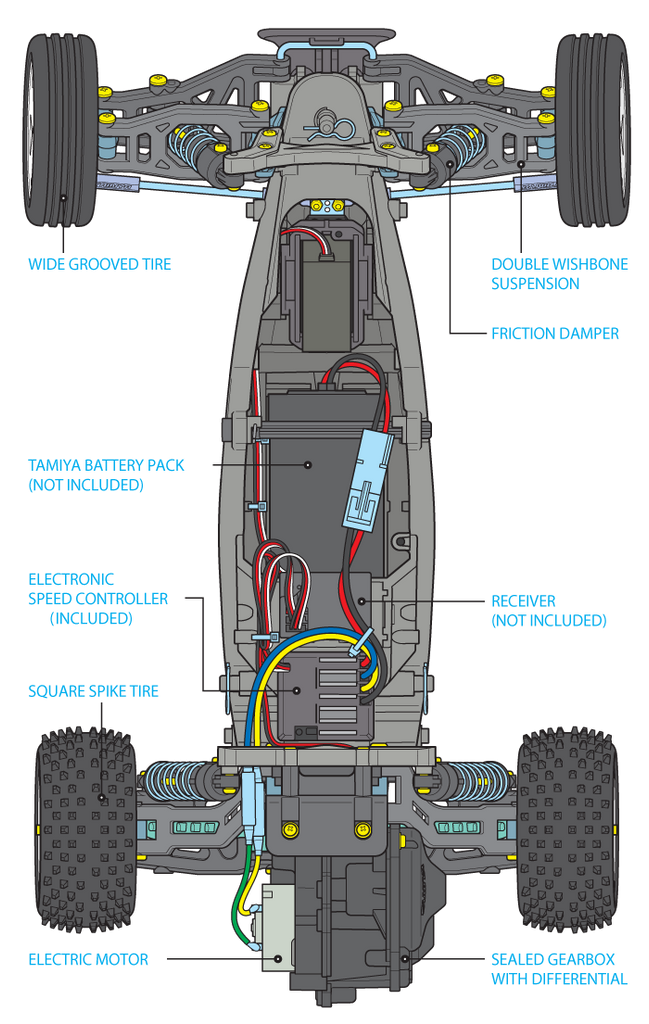 WIDE GROOVED TIRE

DOUBLE WISHBONE SUSPENSION

FRICTION DAMPER

TAMIYA BATTERY PACK (NOT INCLUDED)

ELECTRONIC SPEED CONTROLLER (INCLUDED)

RECEIVER (NOT INCLUDED)

SQUARE SPIKE TIRE

ELECTRIC MOTOR

SEALED GEARBOX WITH DIFFERENTIAL